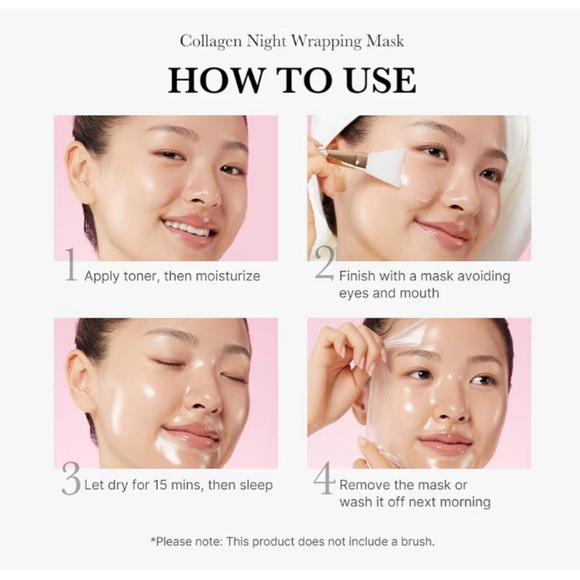 Collagen Night Wrapping Mask

HOW TO USE

1 Apply toner, then moisturize

2 Finish with a mask avoiding eyes and mouth

3 Let dry for 15 mins, then sleep

4 Remove the mask or wash it off next morning

*Please note: This product does not include a brush.